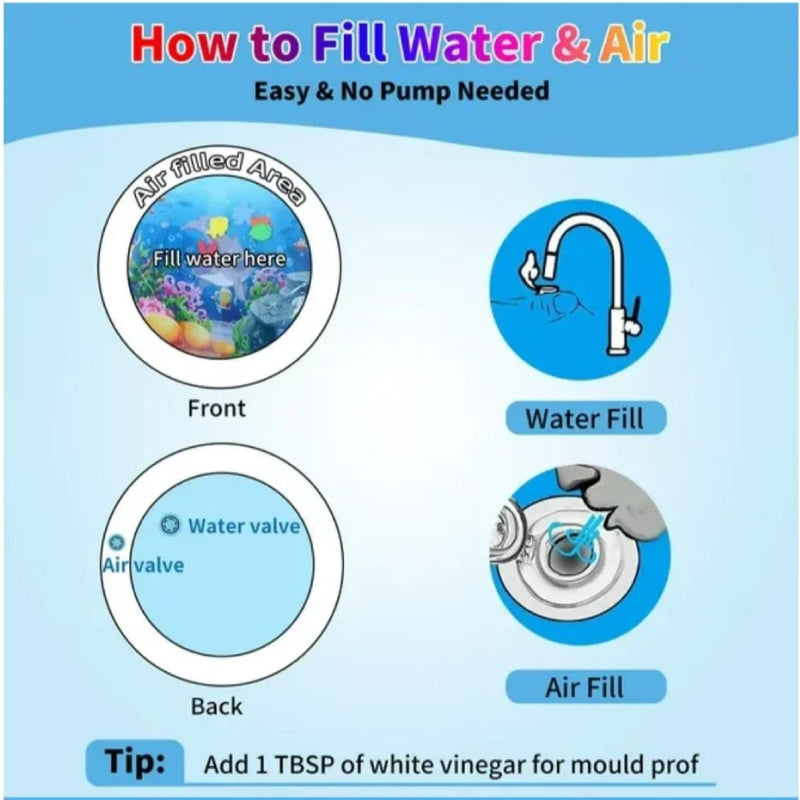 How to Fill Water & Air
Easy & No Pump Needed

Air filled Area
Fill water here
Front

Water Fill

Water valve
Air valve
Back

Air Fill

Tip: Add 1 TBSP of white vinegar for mould prof